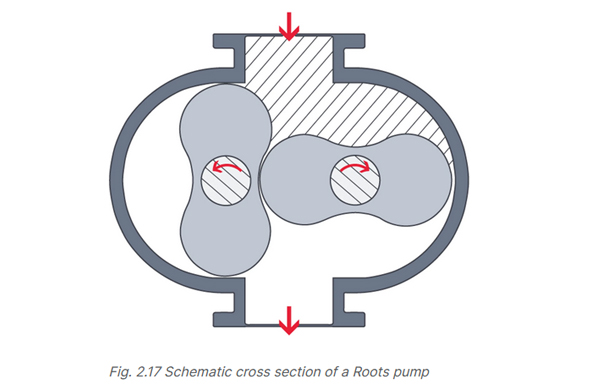 Fig. 2.17 Schematic cross section of a Roots pump